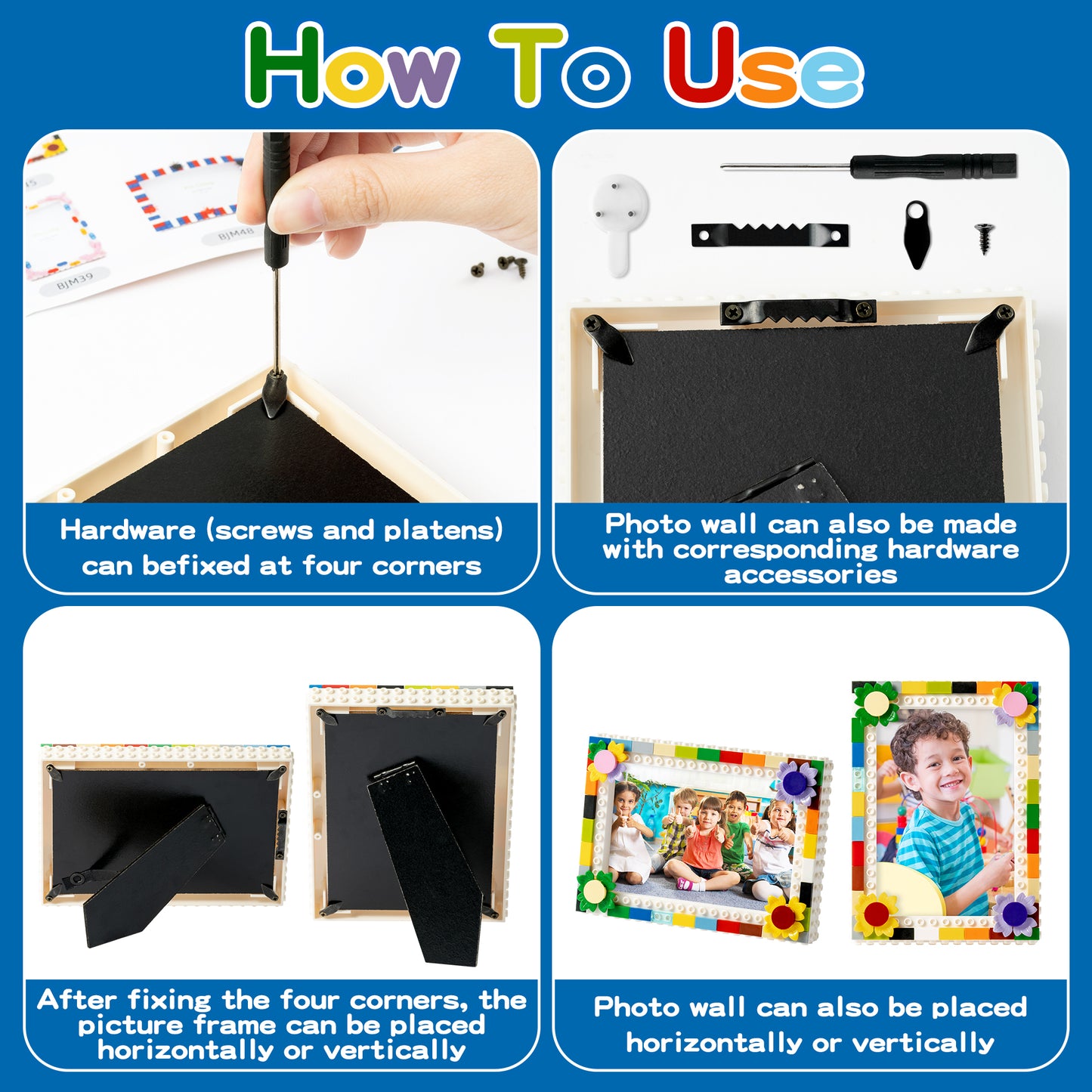 How To Use

BJM48

BJM39

Hardware (screws and platens) can befixed at four corners

Photo wall can also be made with corresponding hardware accessories

After fixing the four corners, the picture frame can be placed horizontally or vertically

Photo wall can also be placed horizontally or vertically